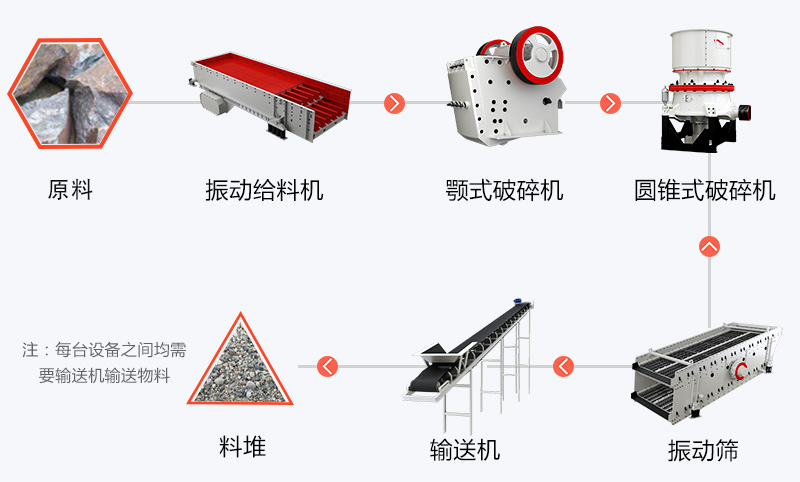 原料

振动给料机

颚式破碎机

圆锥式破碎机

注：每台设备之间均需要输送机输送物料

料堆

输送机

振动筛